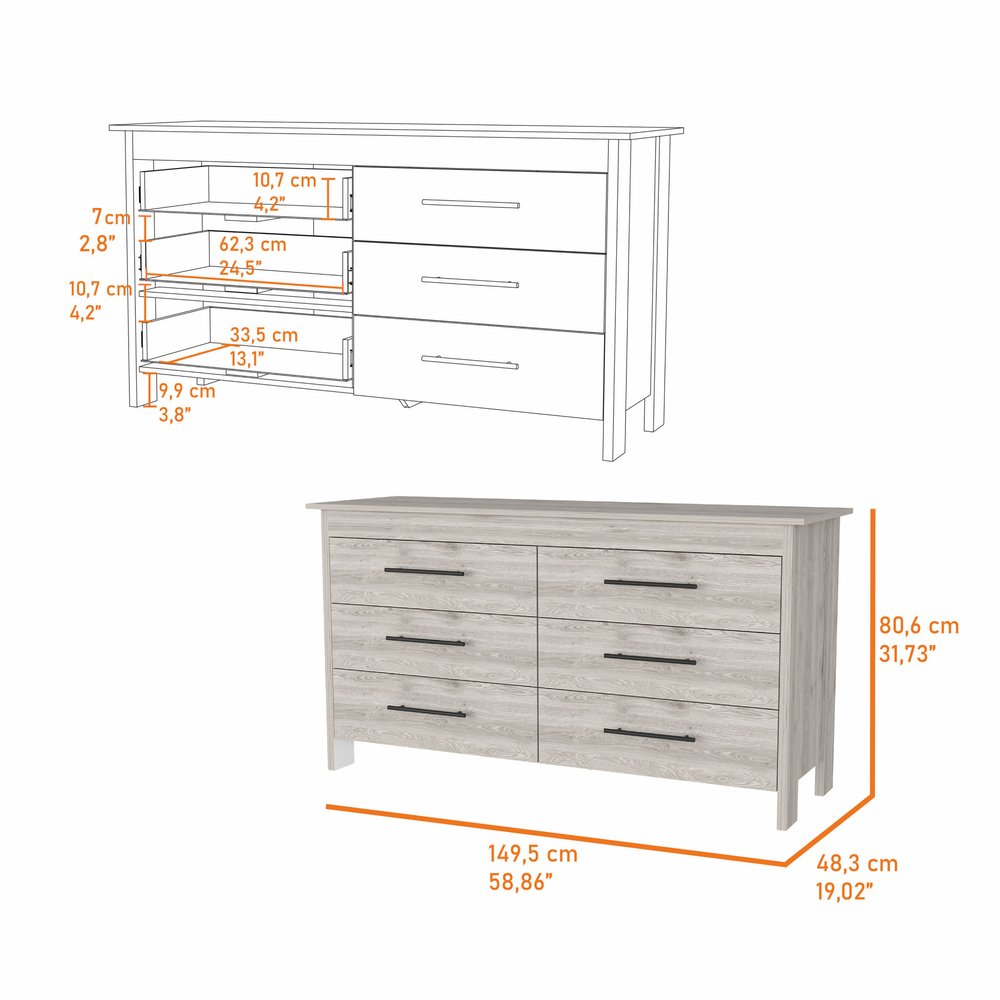 10,7 cm
4,2"

7cm
2,8"

62,3 cm
24,5"

10,7 cm
4,2"

33,5 cm
13,1"

9,9 cm
3,8"

80,6 cm
31,73"

149,5 cm
58,86"

48,3 cm
19,02"